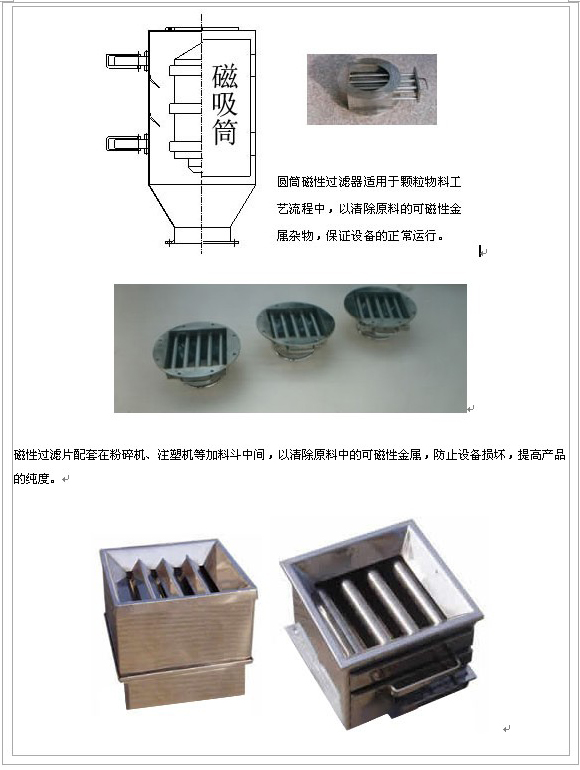 磁吸筒

圆筒磁性过滤器适用于颗粒物料工艺流程中，以清除原料的可磁性金属杂物，保证设备的正常运行。

磁性过滤片配套在粉碎机、注塑机等加料斗中间，以清除原料中的可磁性金属，防止设备损坏，提高产品的纯度。